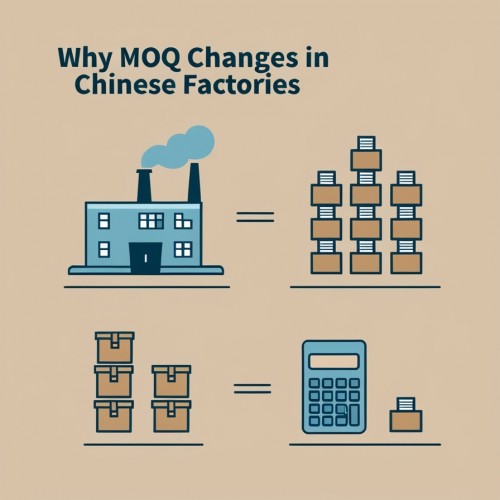 Why MOQ Changes in Chinese Factories