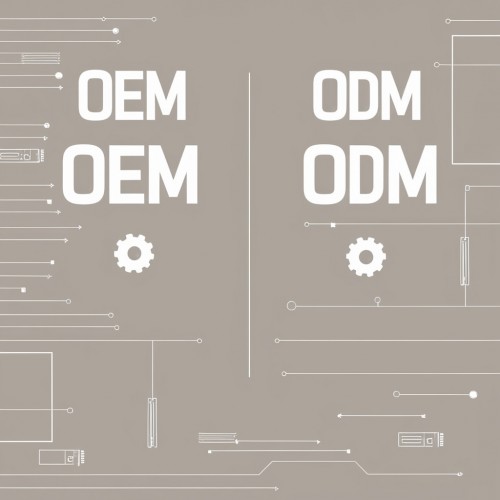 OEM
OEM

ODM
ODM